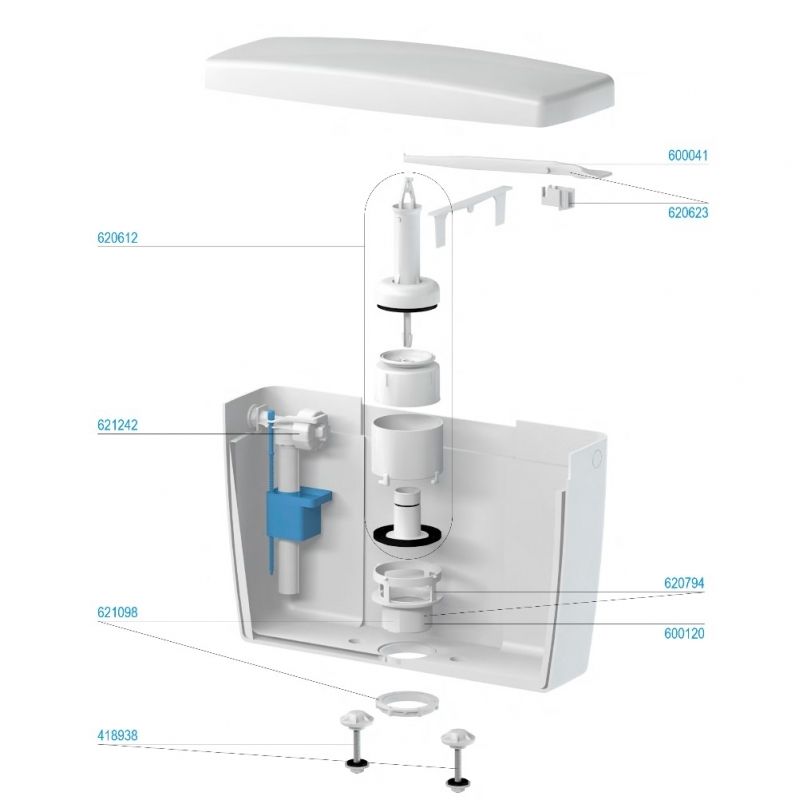 600041

620623

620612

621242

620794

621098

600120

418938