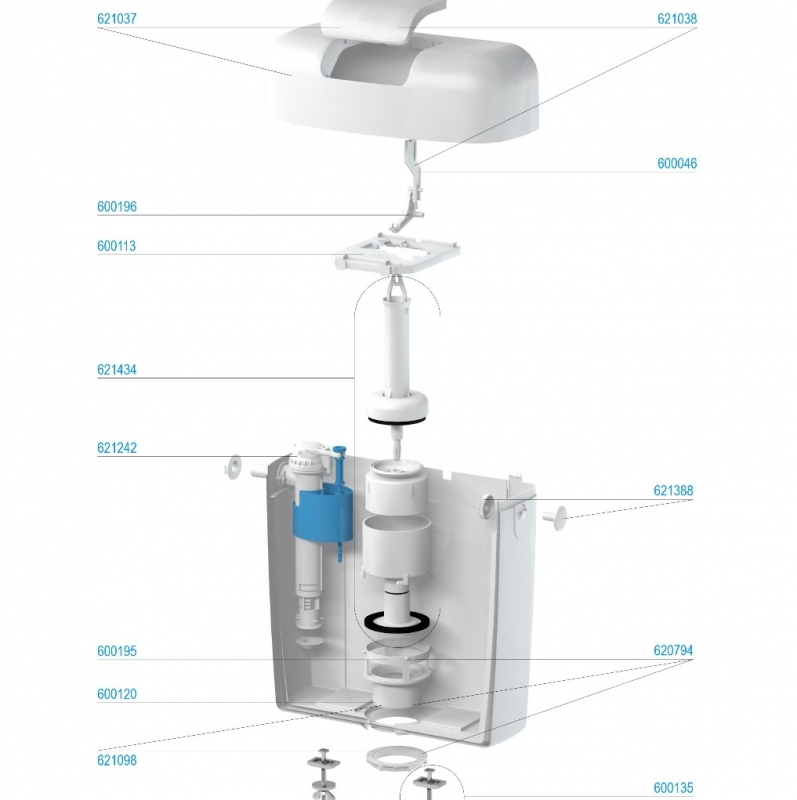 621037

621038

600046

600196

600113

621434

621242

621388

600195

620794

600120

621098

600135