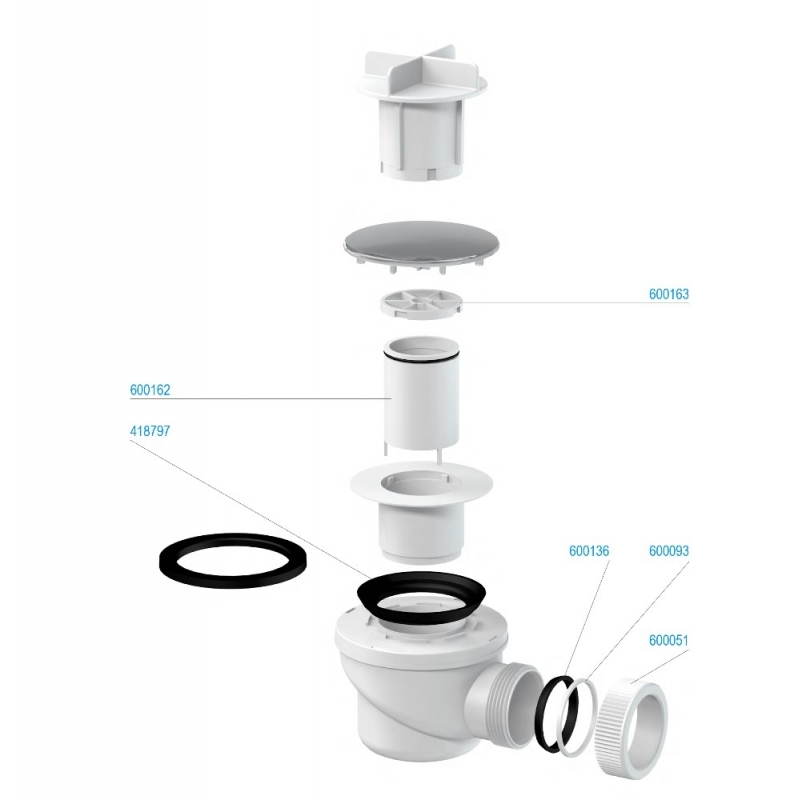 600163

600162

418797

600136

600093

600051