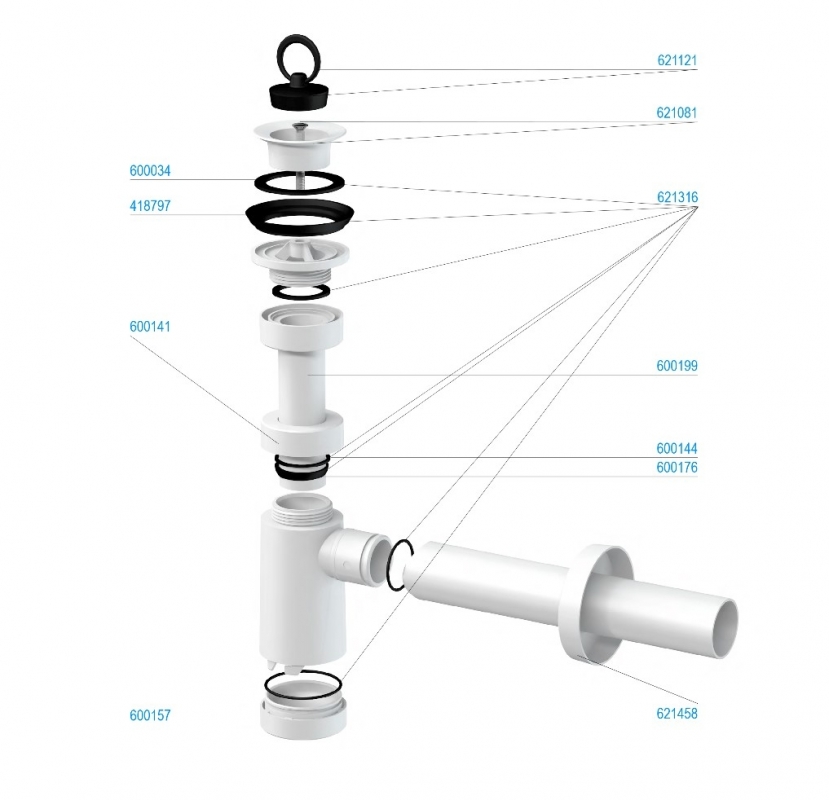 621121

621081

600034

418797

621316

600141

600199

600144

600176

600157

621458