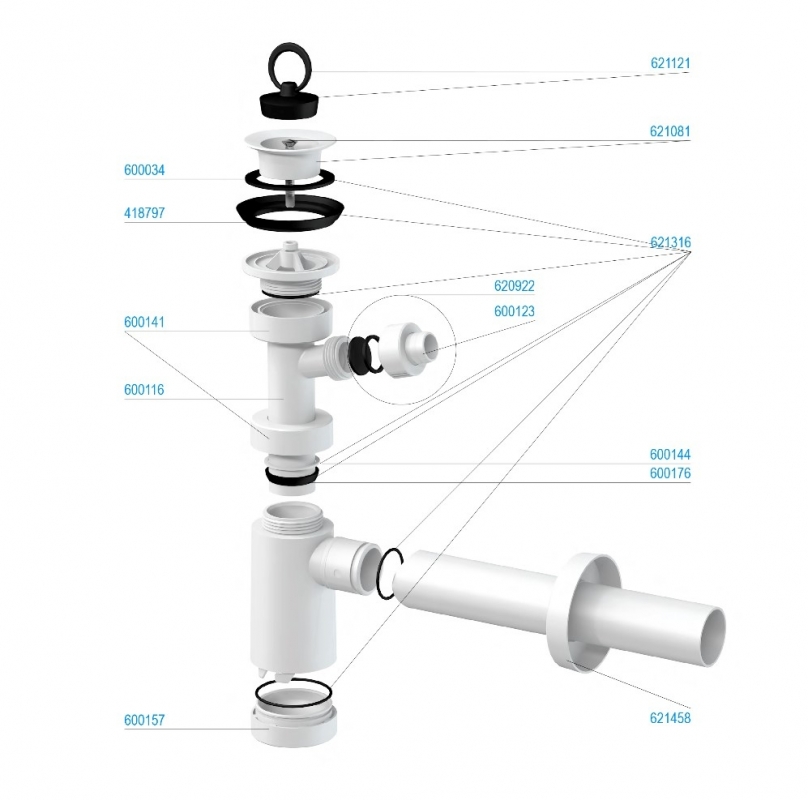 621121

621081

600034

418797

621316

620922

600123

600141

600116

600144

600176

600157

621458