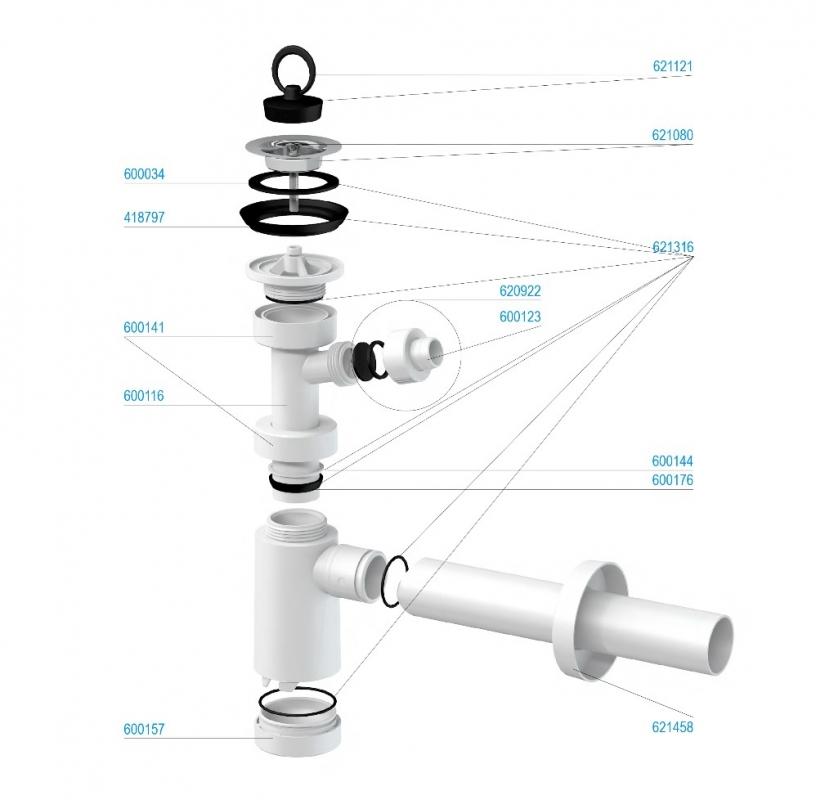 621121

621080

600034

418797

621316

620922

600123

600141

600116

600144

600176

600157

621458