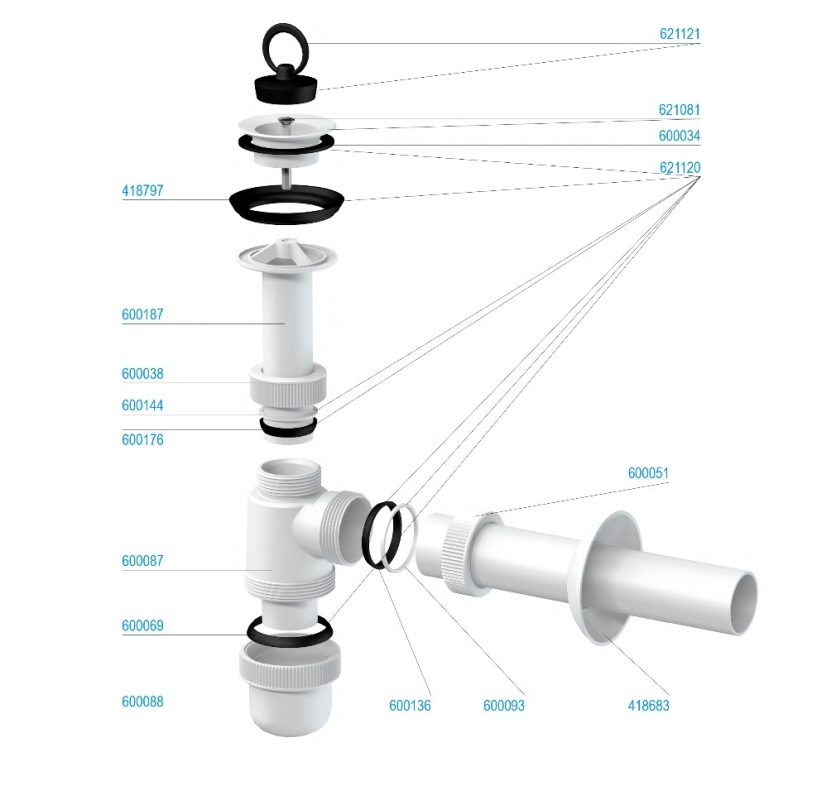 621121

621081
600034
621120

418797

600187

600038
600144
600176

600051

600087

600069

600088
600136
600093
418683