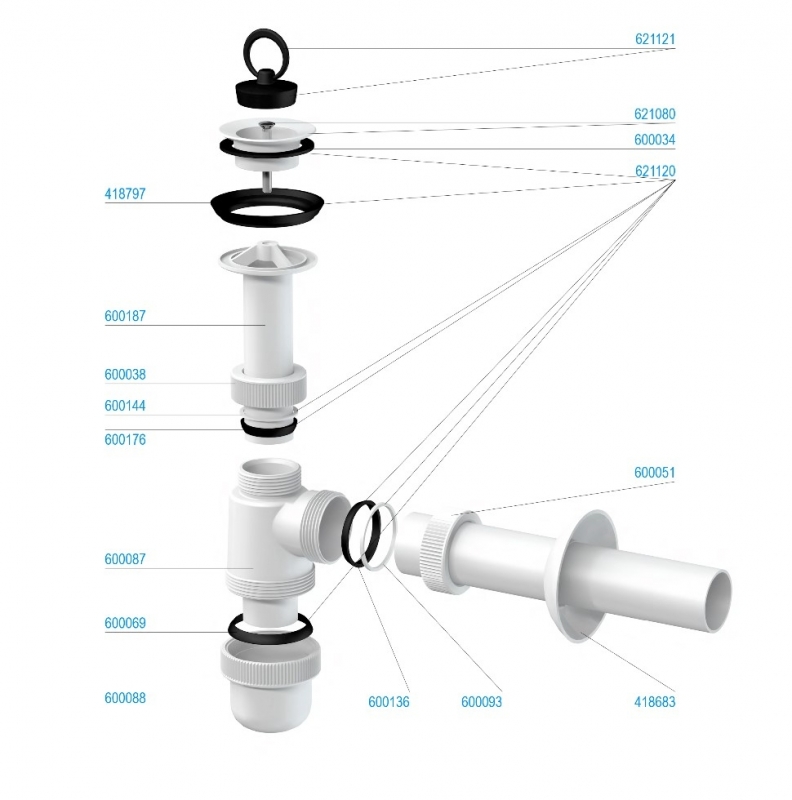 621121

621080

600034

621120

418797

600187

600038

600144

600176

600051

600087

600069

600088

600136

600093

418683