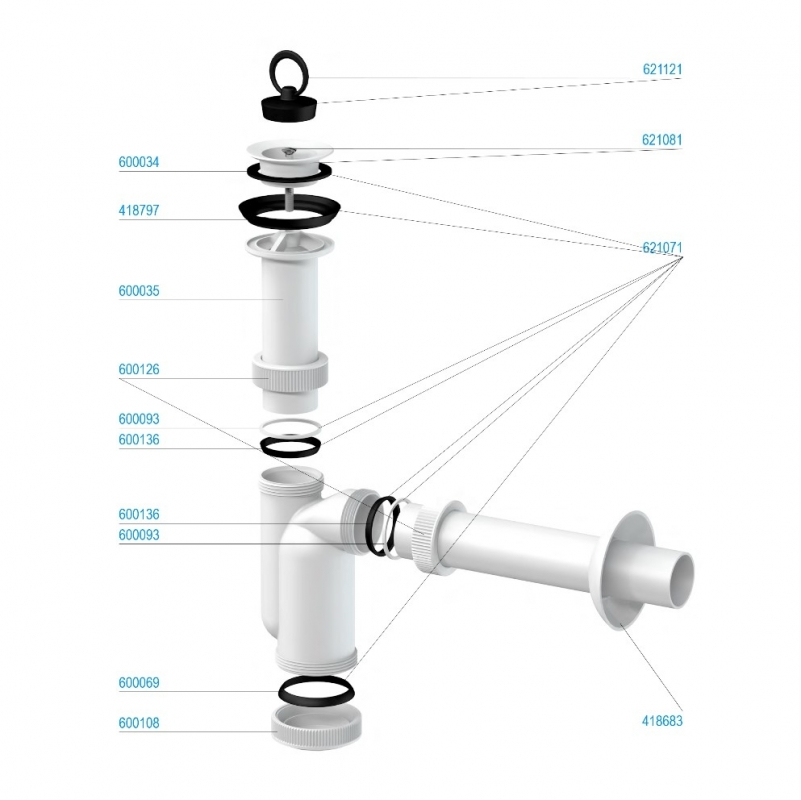 621121

621081

600034

418797

621071

600035

600126

600093

600136

600136

600093

600069

600108

418683