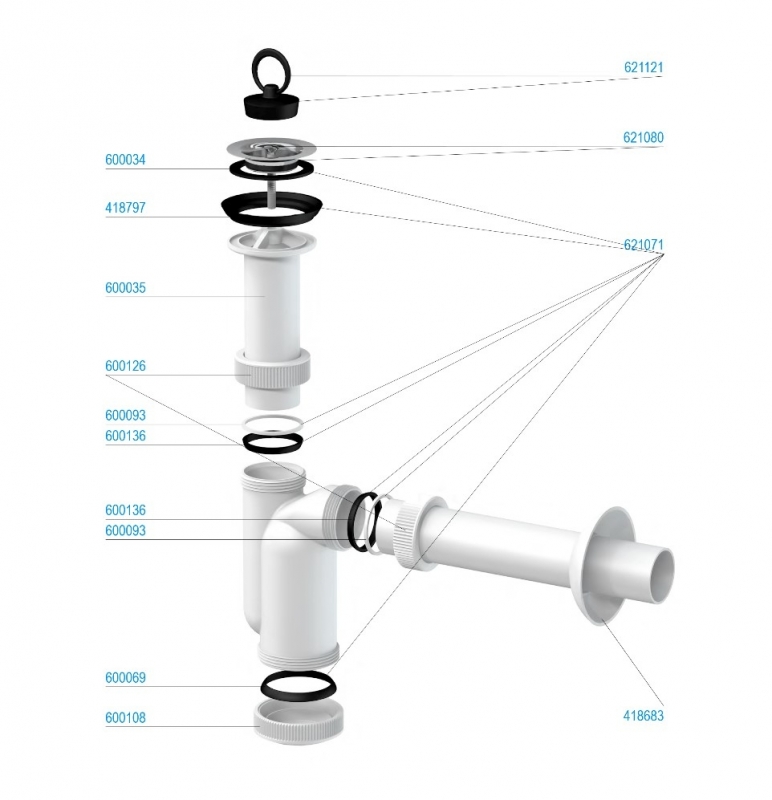 621121
621080
600034
418797
621071
600035
600126
600093
600136
600136
600093
600069
600108
418683