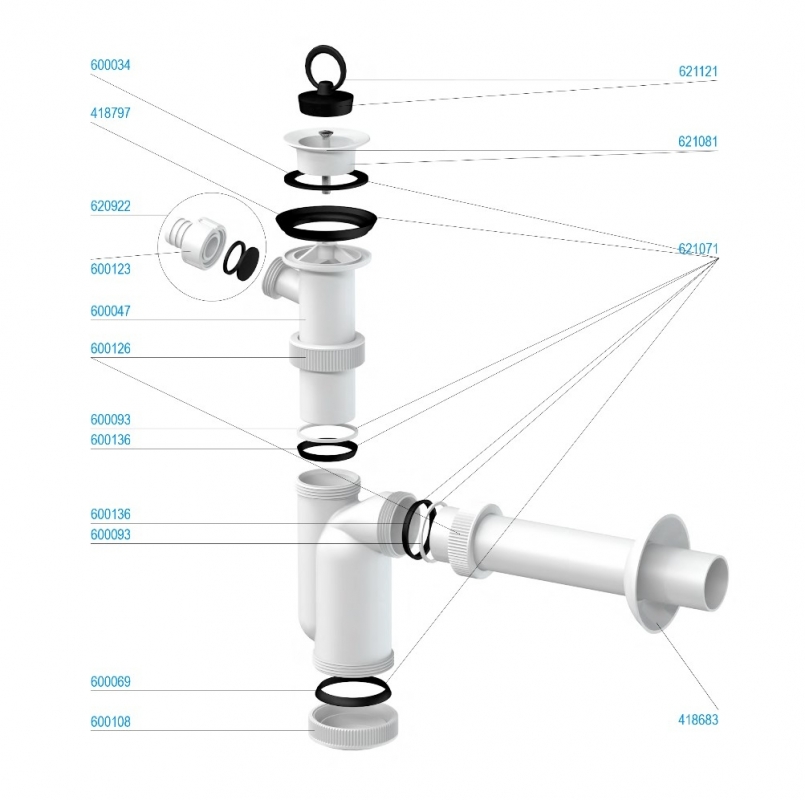 600034
418797
620922
600123
600047
600126
600093
600136
600136
600093
600069
600108

621121
621081
621071
418683