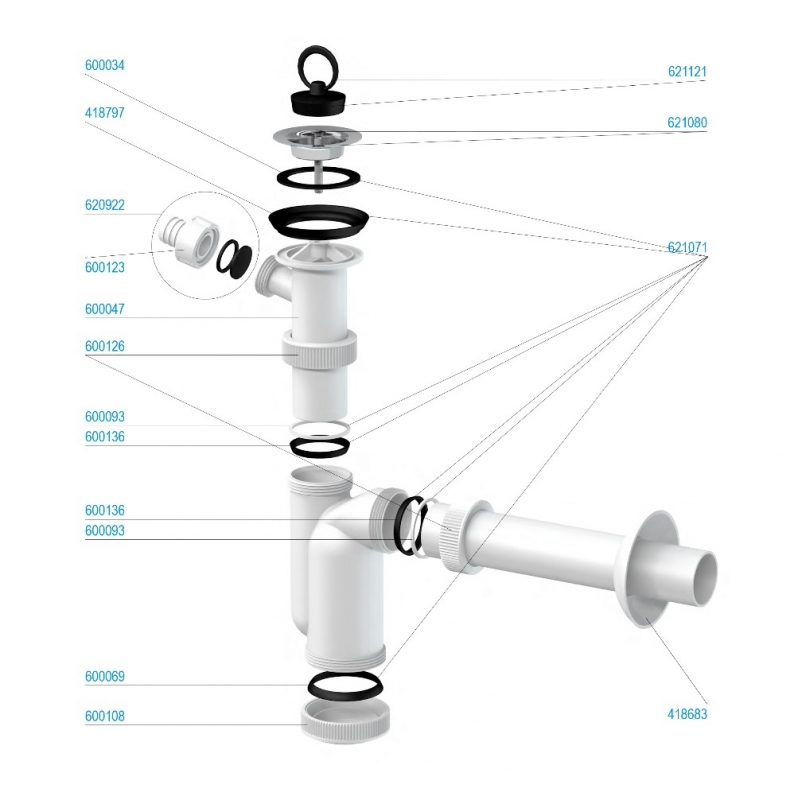 600034
418797
620922
600123
600047
600126
600093
600136
600136
600093
600069
600108
621121
621080
621071
418683