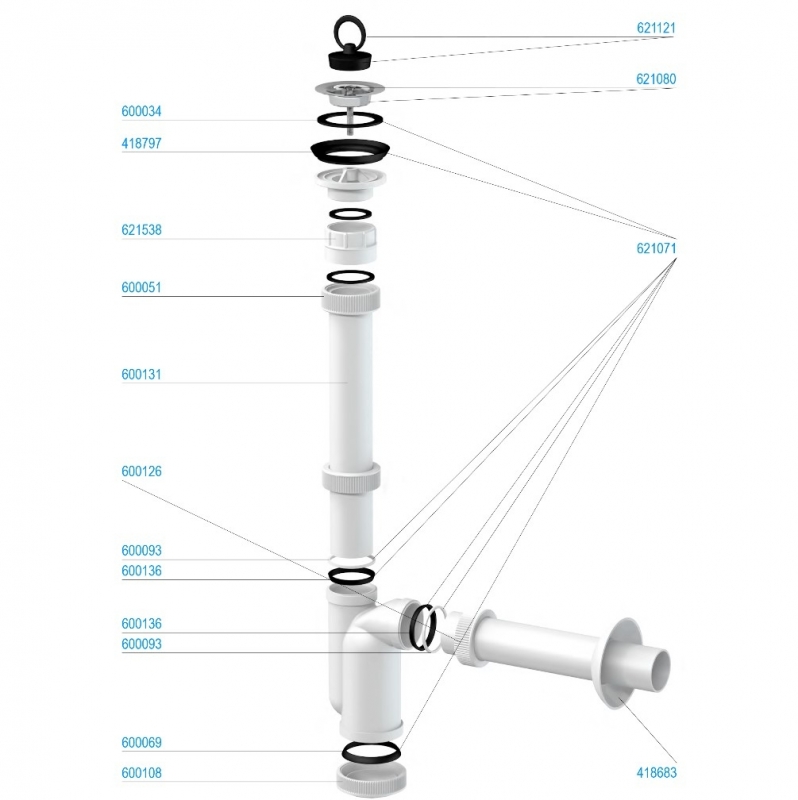 621121

621080

600034

418797

621538

621071

600051

600131

600126

600093

600136

600136

600093

600069

600108

418683