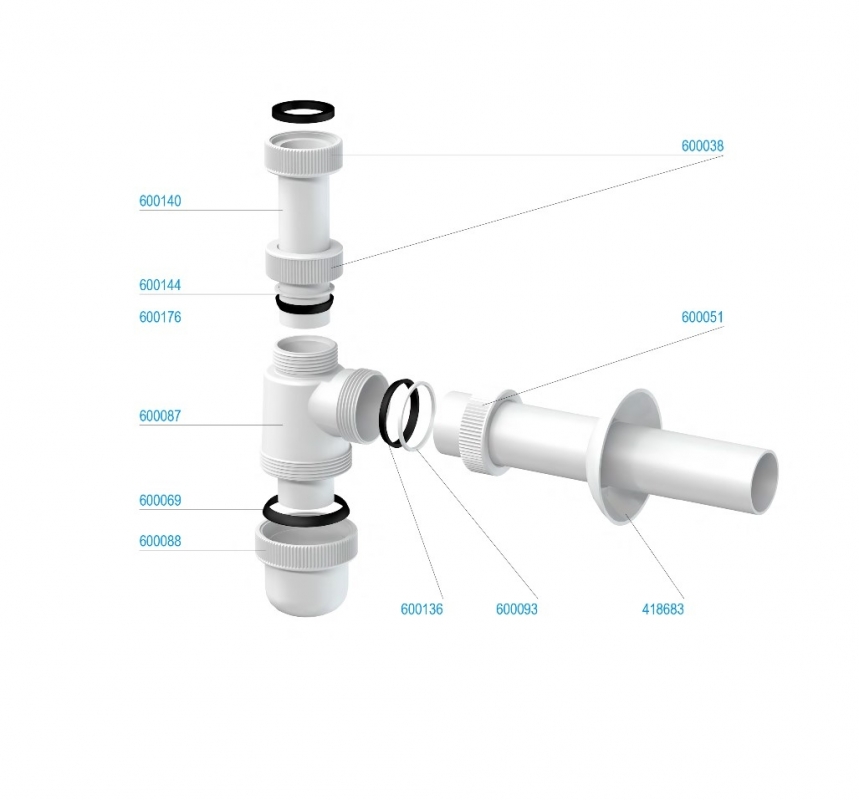 600038

600140

600144

600176

600051

600087

600069

600088

600136

600093

418683