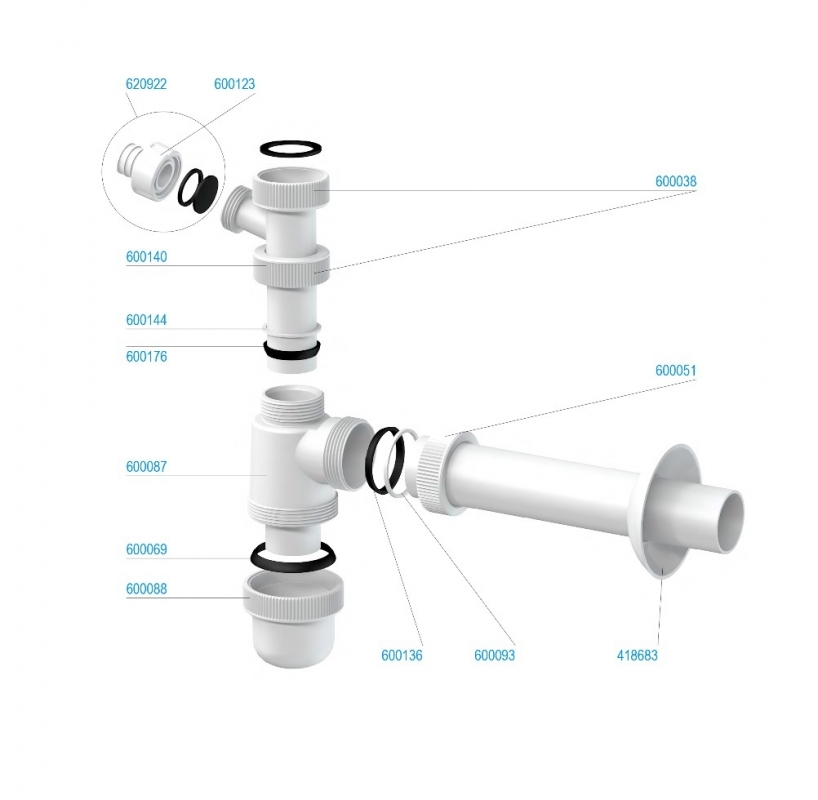 620922
600123
600038
600140
600144
600176
600051
600087
600069
600088
600136
600093
418683