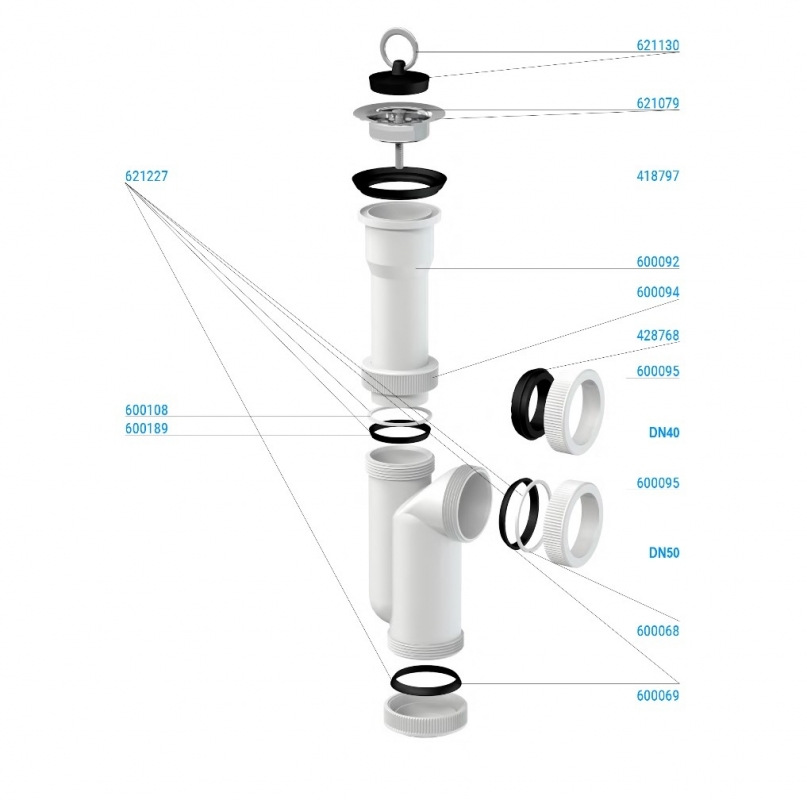 621130
621079
621227
418797
600092
600094
428768
600095
600108
600189
DN40
600095
DN50
600068
600069