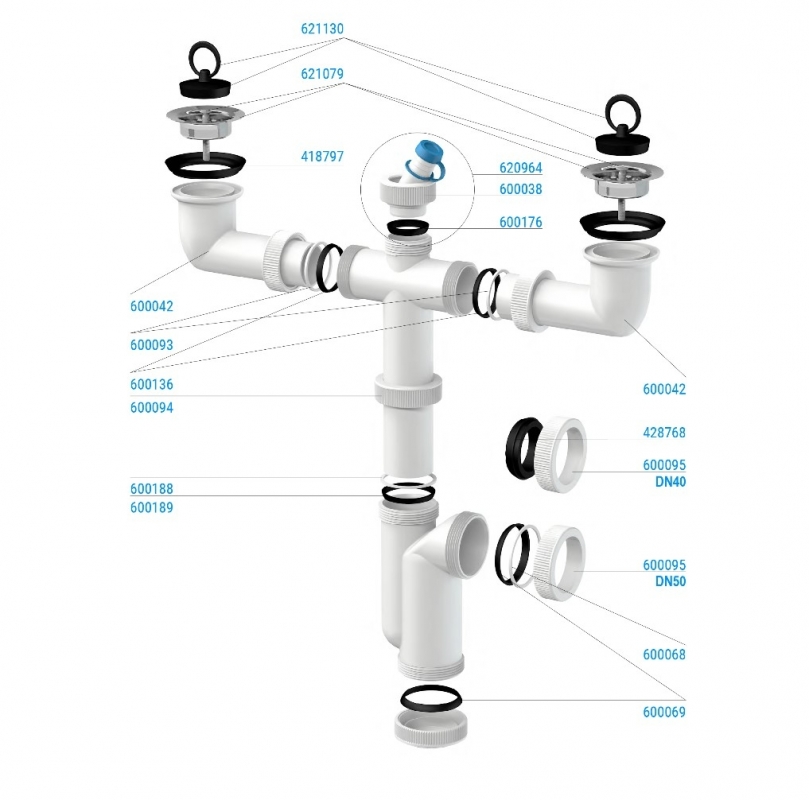 621130
621079
418797
620964
600038
600176
600042
600093
600136
600094
600042
428768
600095
DN40
600188
600189
600095
DN50
600068
600069