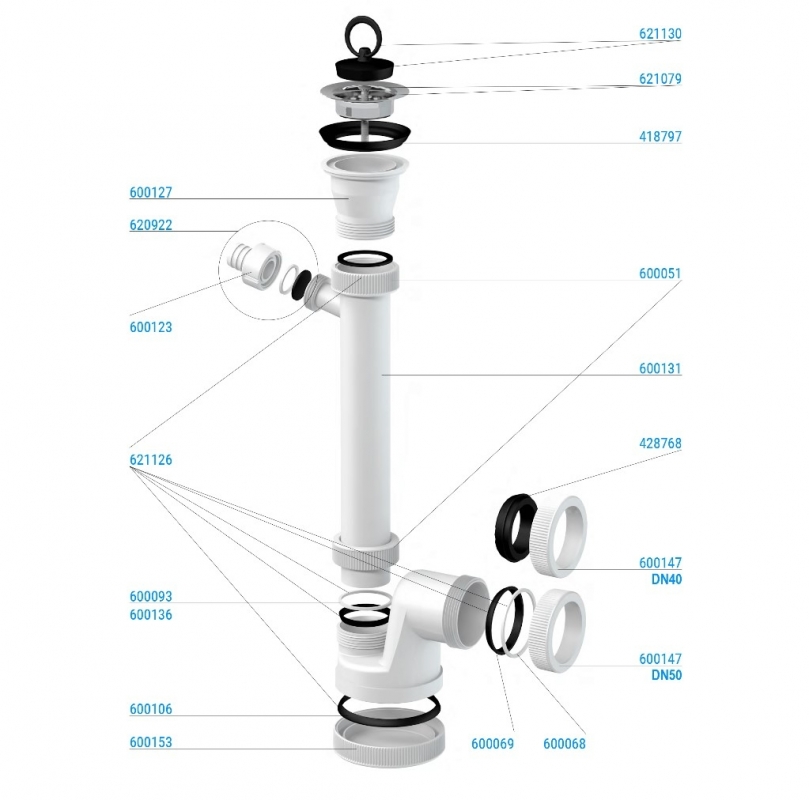 621130
621079
418797
600127
620922
600051
600123
600131
621126
428768
600147
DN40
600093
600136
600147
DN50
600106
600153
600069
600068