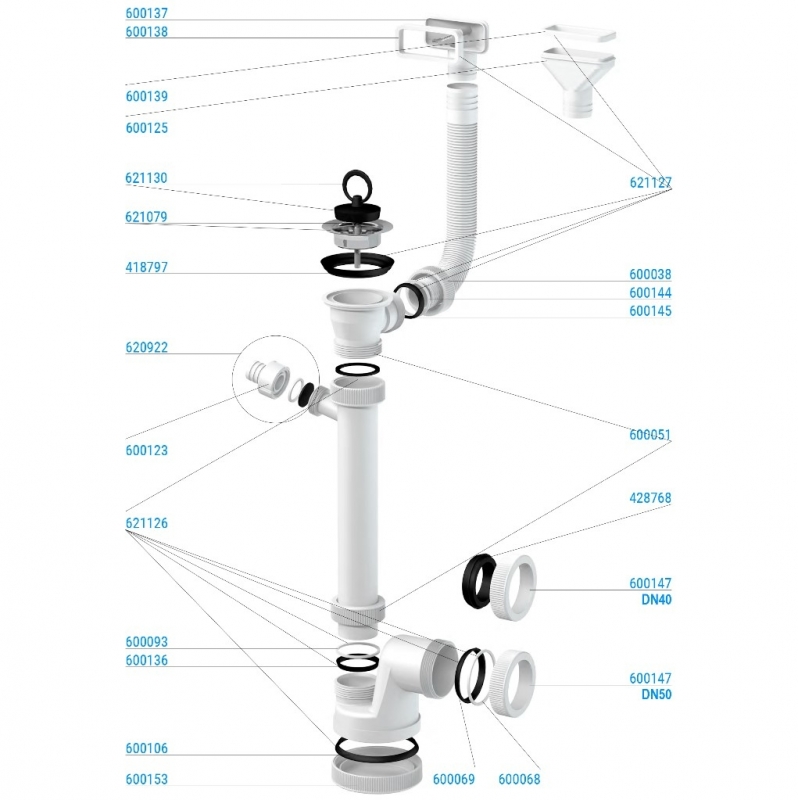 600137
600138
600139
600125
621130
621079
418797
620922
600123
621126
600093
600136
600106
600153
621127
600038
600144
600145
600051
428768
600147
DN40
600147
DN50
600069
600068