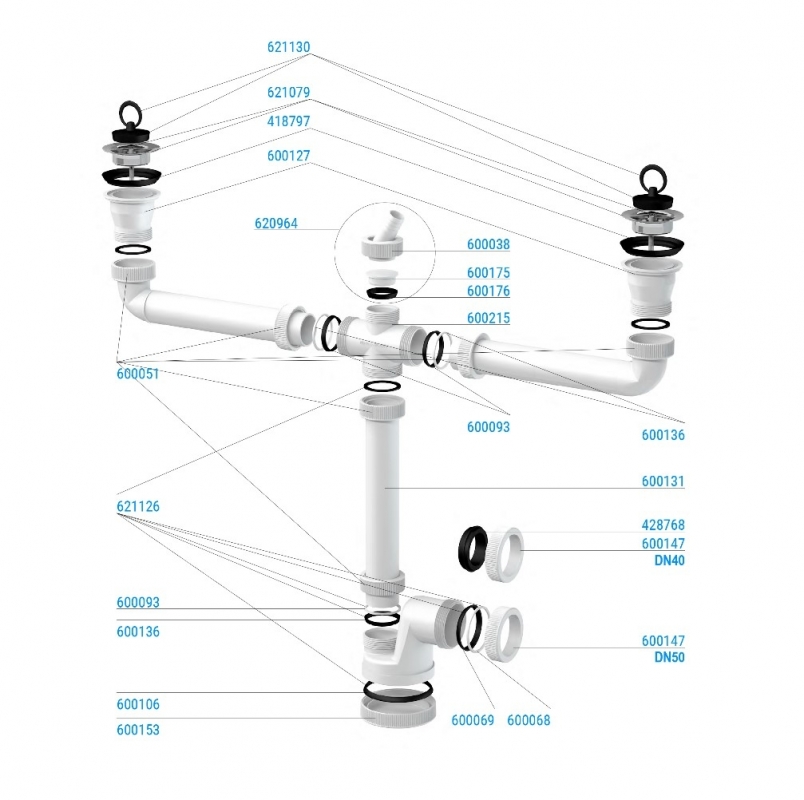 621130
621079
418797
600127
620964
600038
600175
600176
600215
600051
600093
600136
600131
621126
428768
600147
DN40
600093
600136
600147
DN50
600106
600153
600069
600068