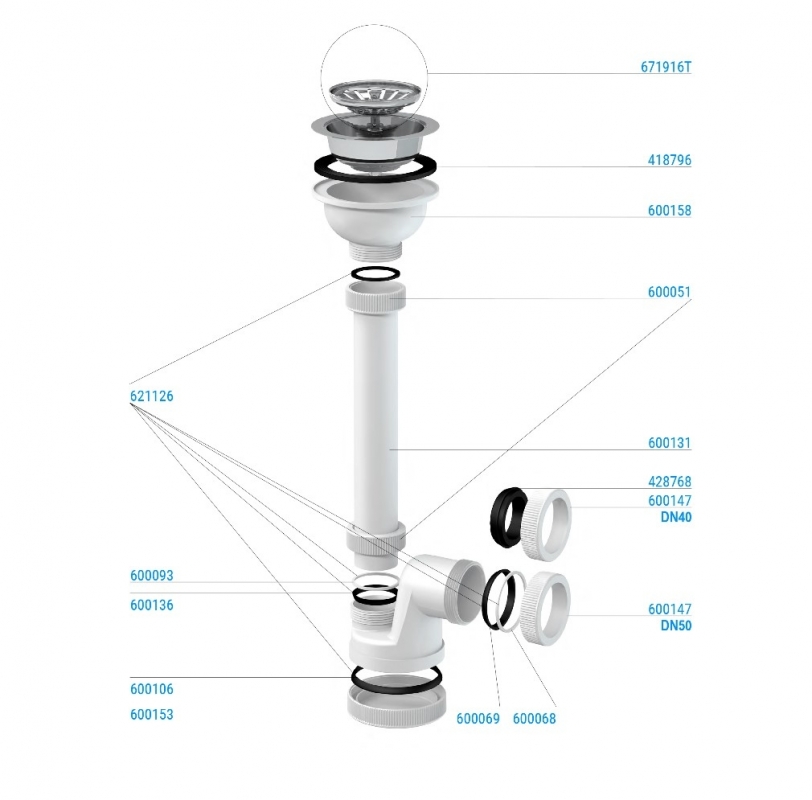 671916T

418796

600158

600051

621126

600131

428768

600147
DN40

600093

600136

600147
DN50

600106

600153

600069 600068