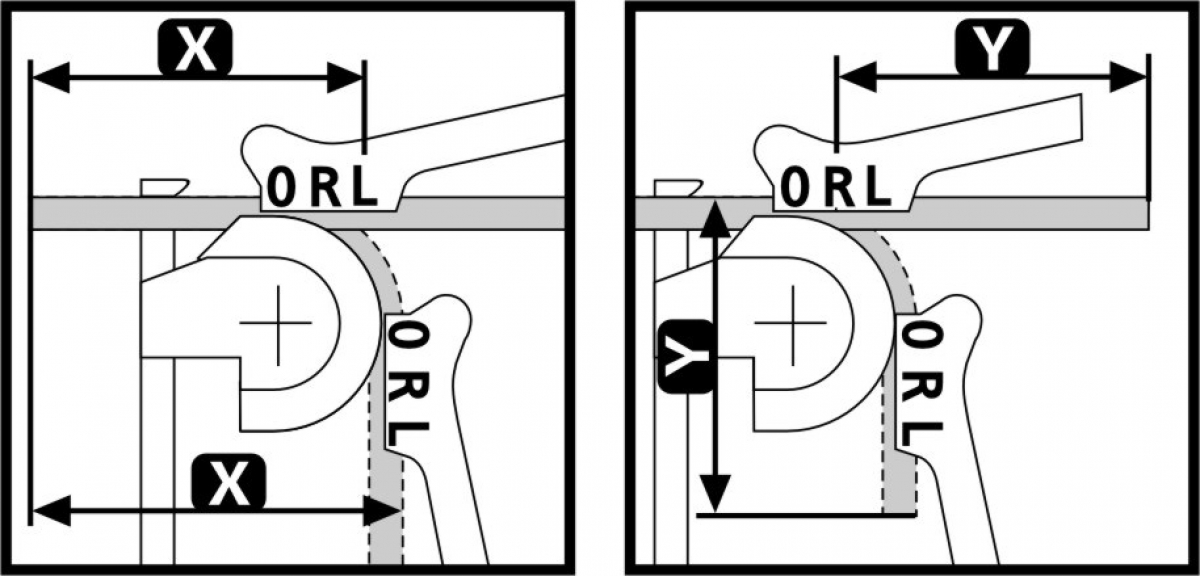 X
0 R L
0 R L
X

Y
0 R L
Y
0 R L