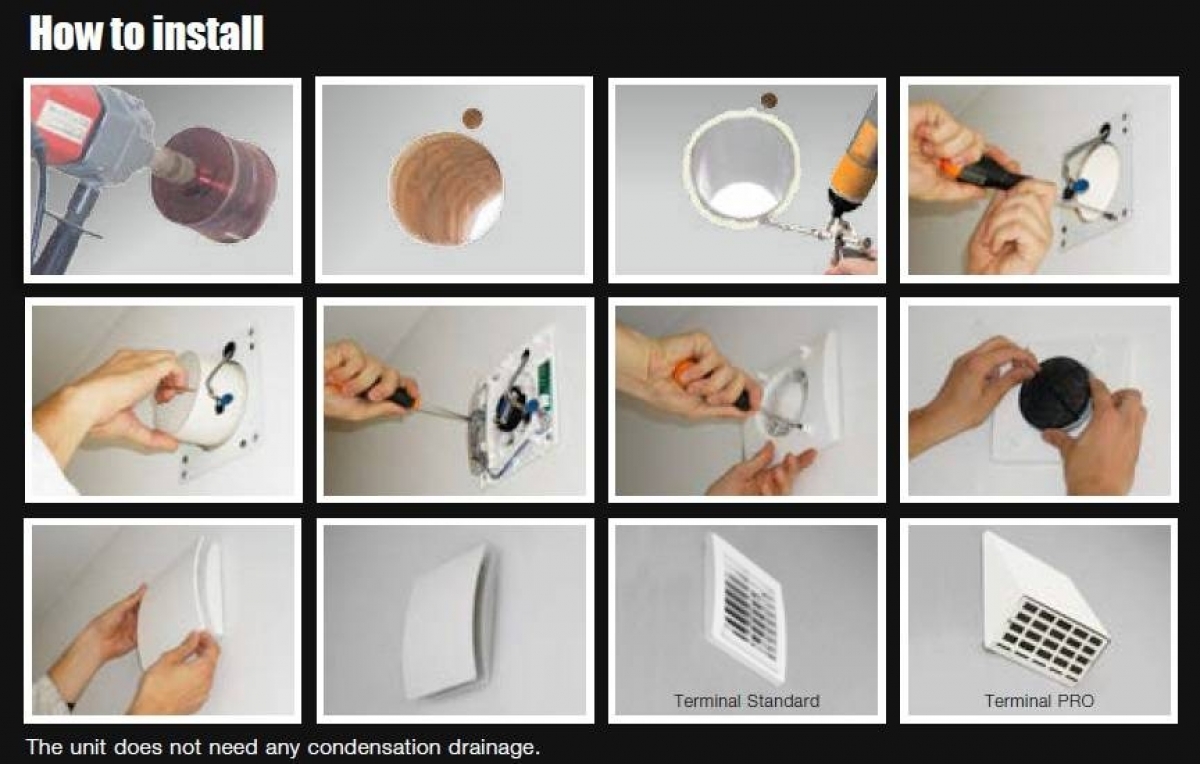 How to install

Terminal Standard

Terminal PRO

The unit does not need any condensation drainage.